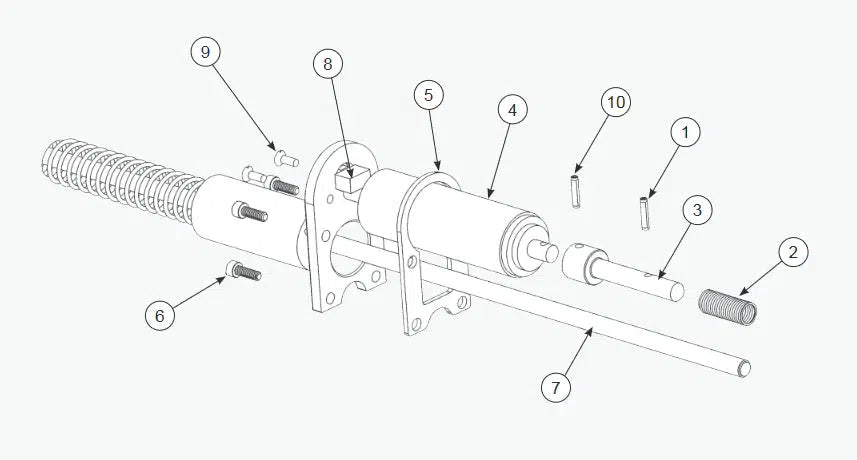 9
8
5
4
10
1
3
2
6
7