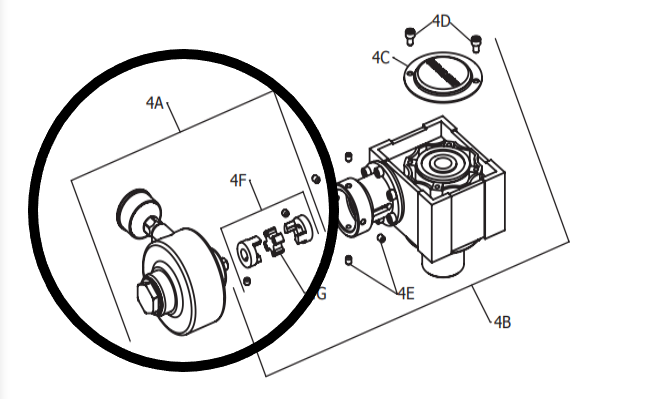 4D
4C
4A
4F
G
4E
4B