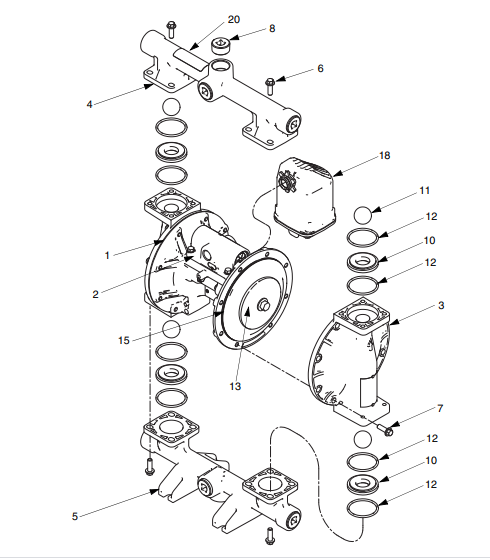 20
8
6
4
18
11
12
10
12
1
2
3
15
13
7
12
10
12
5