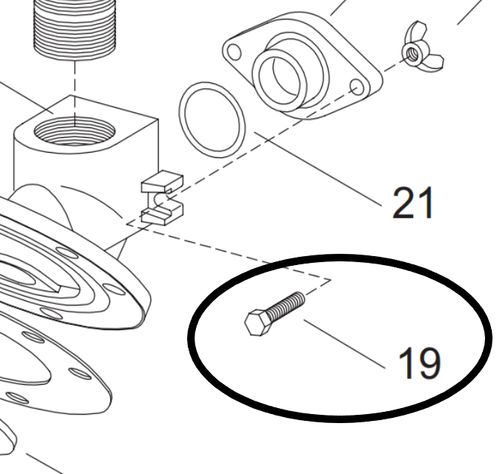 21

19