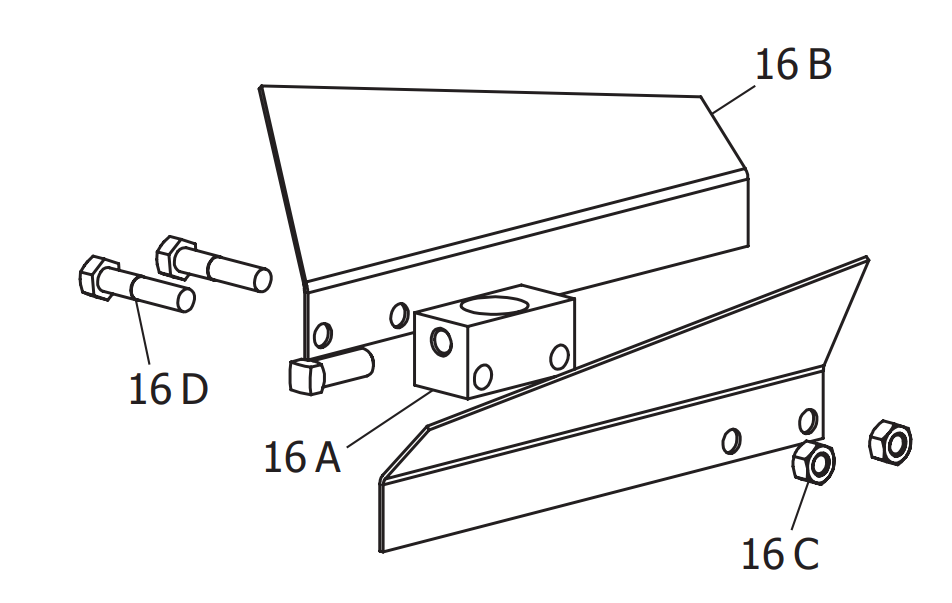 16 B

16 D

16 A

16 C