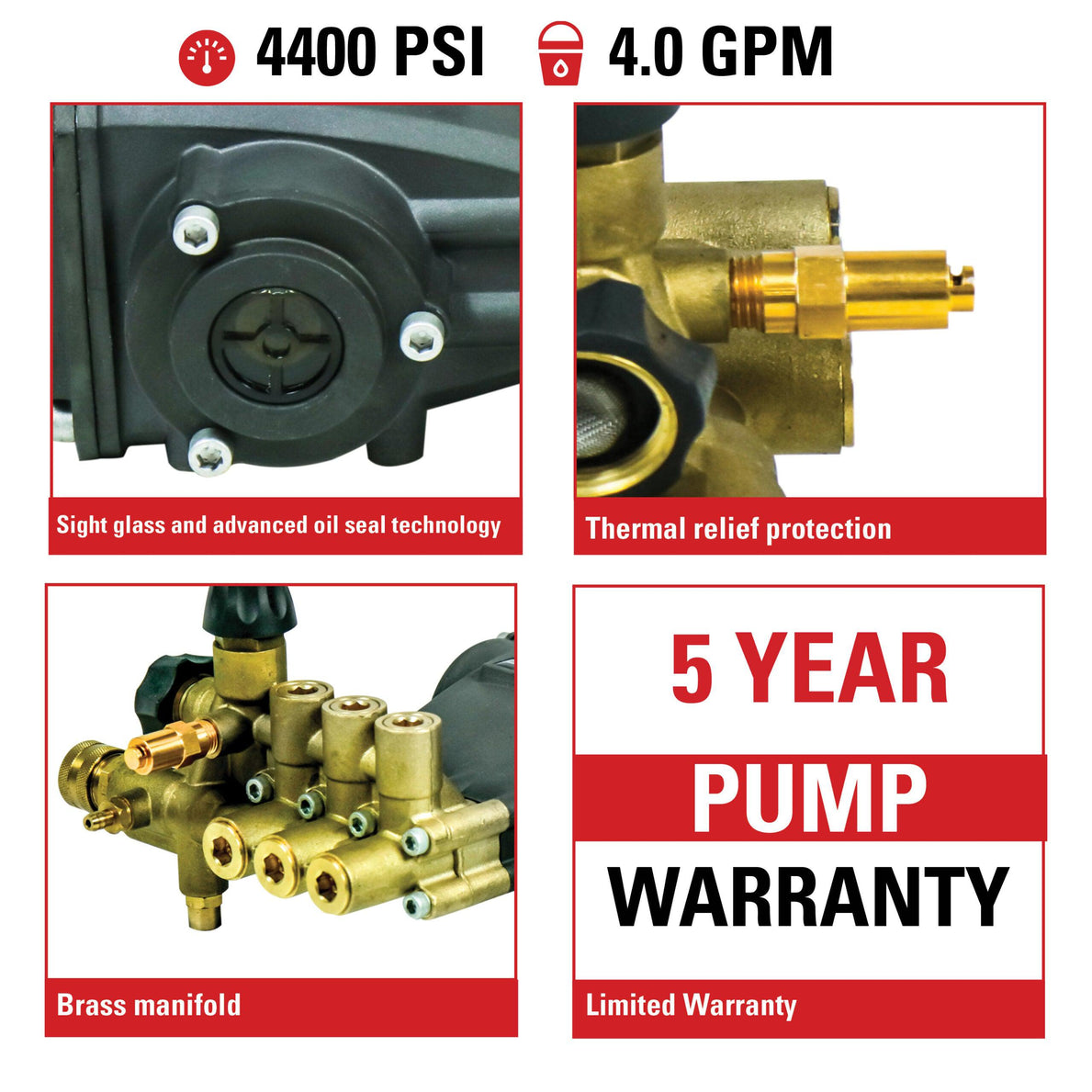 4400 PSI 4.0 GPM

Sight glass and advanced oil seal technology

Thermal relief protection

Brass manifold

5 YEAR

PUMP

WARRANTY

Limited Warranty