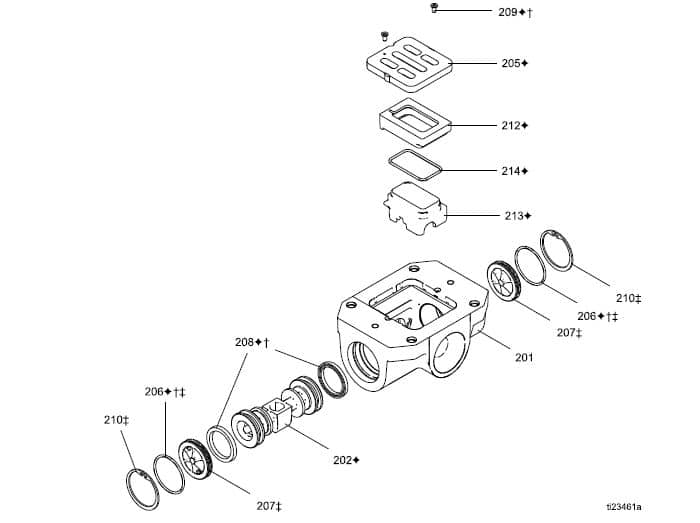 209✦†

205✦

212✦

214✦

213✦

210‡

206✦†‡

207‡

201

208✦†

206✦†‡

210‡

202✦

207‡

ti23461a