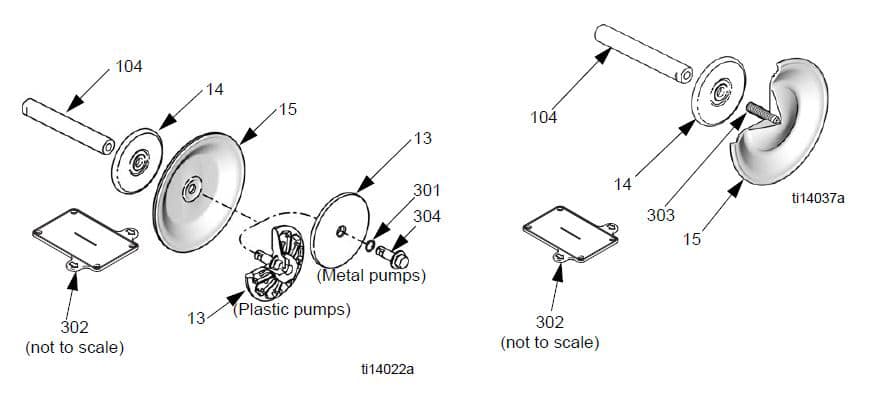 104
14
15
13
301
304
(Metal pumps)
13
(Plastic pumps)
302
(not to scale)
ti14022a

104
14
303
15
ti14037a
302
(not to scale)