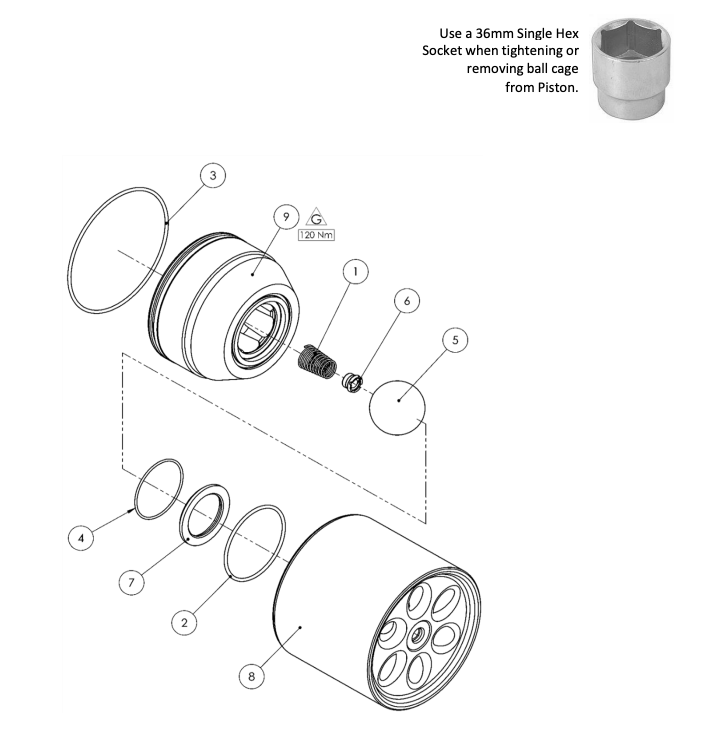 Use a 36mm Single Hex Socket when tightening or removing ball cage from Piston.

3

9

G

120 Nm

1

6

5

4

7

2

8