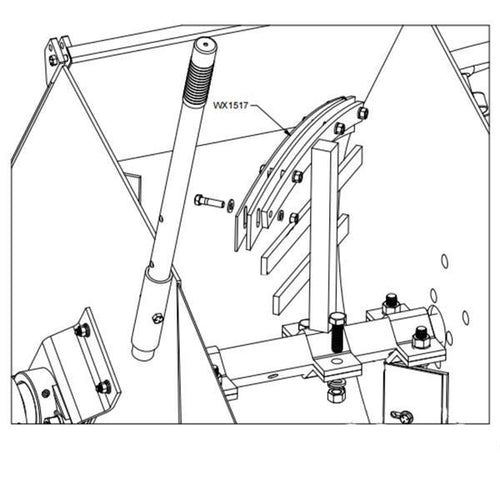 WX1517