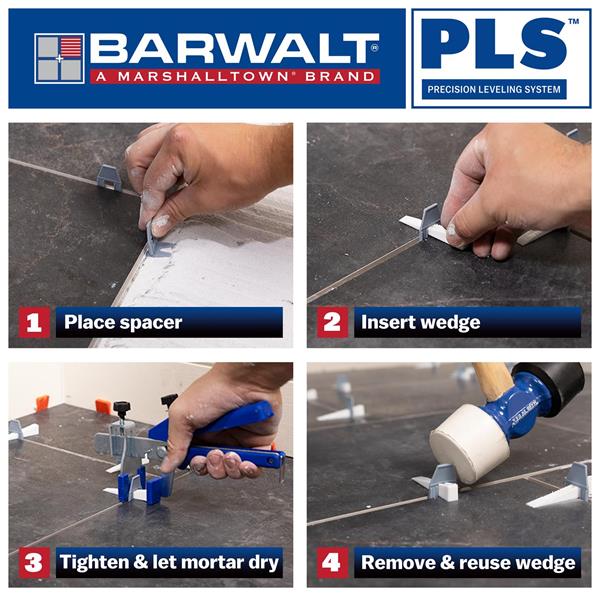 BARWALT®
A MARSHALLTOWN® BRAND

PLS™
PRECISION LEVELING SYSTEM

1 Place spacer

2 Insert wedge

3 Tighten & let mortar dry

4 Remove & reuse wedge